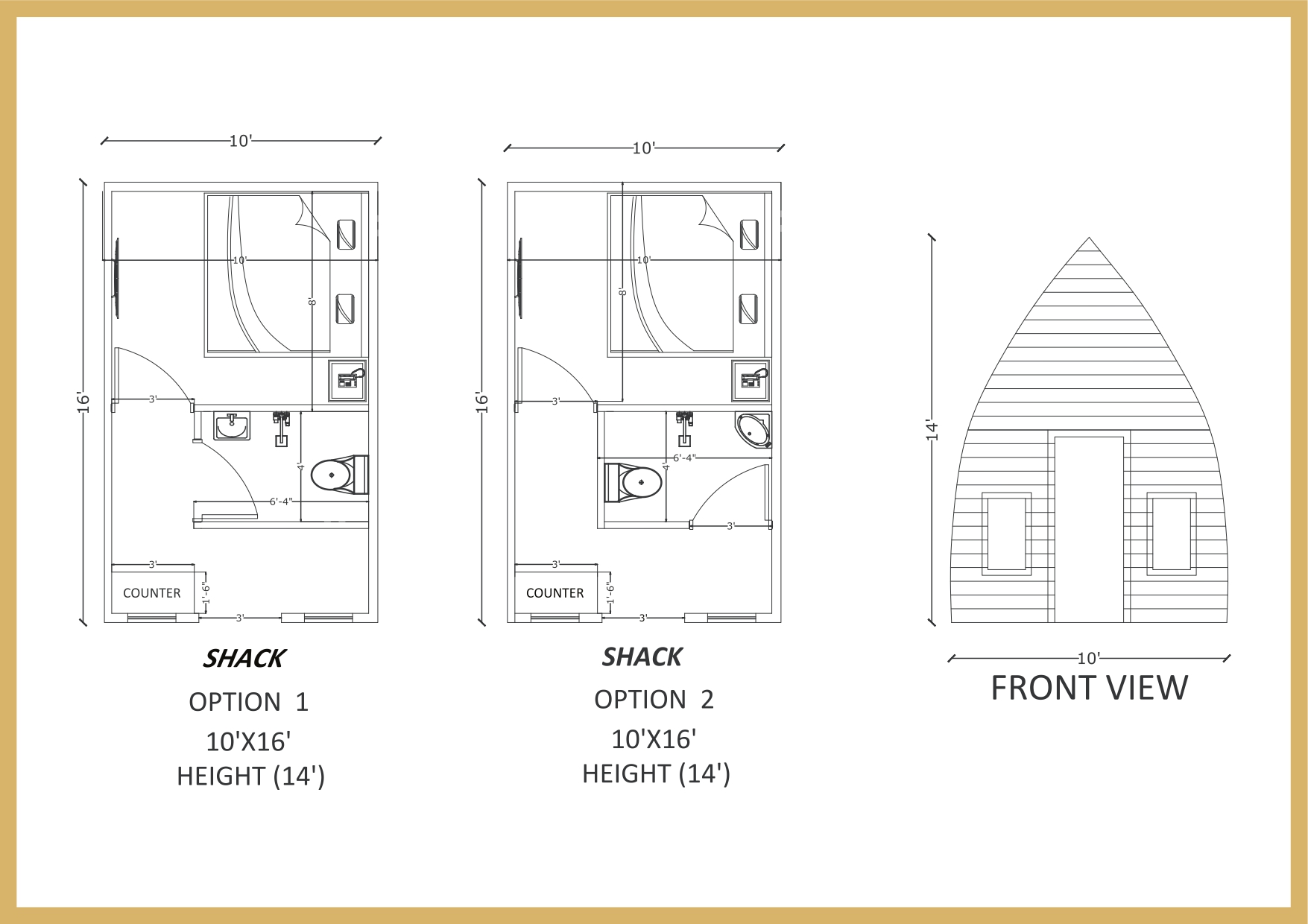 10'

16'

10'

8'

3'

4'

6'-4"

3'

COUNTER

1'-6"

3'

SHACK

OPTION 1

10'X16'

HEIGHT (14')

10'

16'

10'

8'

3'

6'-4"

4'

3'

3'

COUNTER

1'-6"

3'

SHACK

OPTION 2

10'X16'

HEIGHT (14')

14'

10'

FRONT VIEW